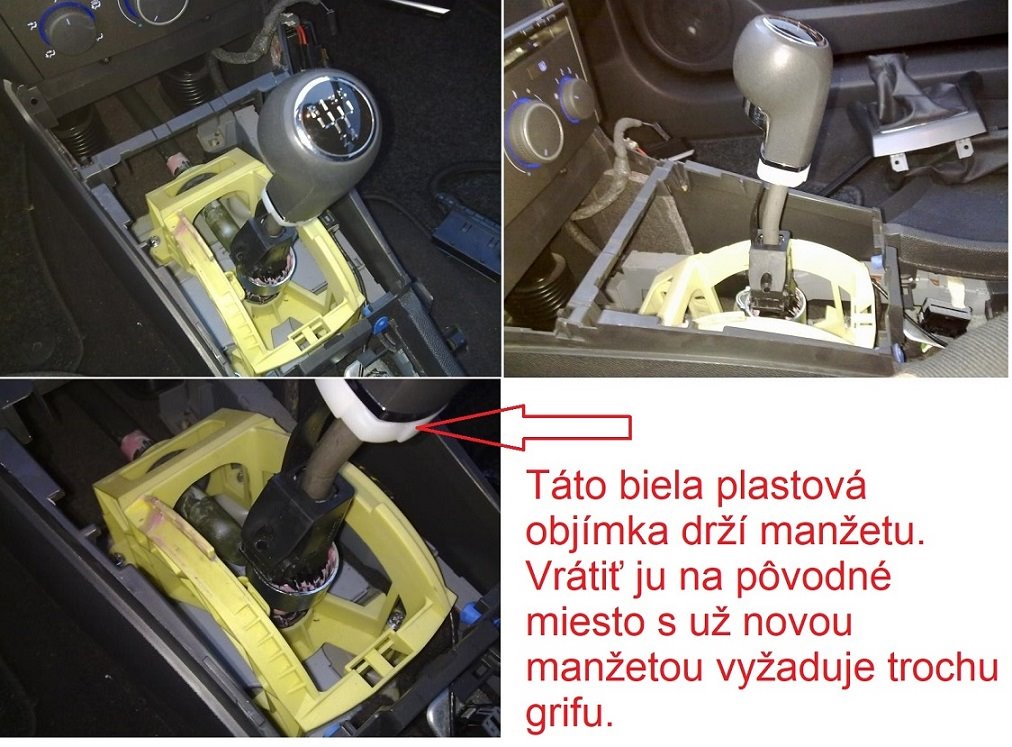 Táto biela plastová objímka drží manžetu. Vrátiť ju na pôvodné miesto s už novou manžetou vyžaduje trochu grifu.